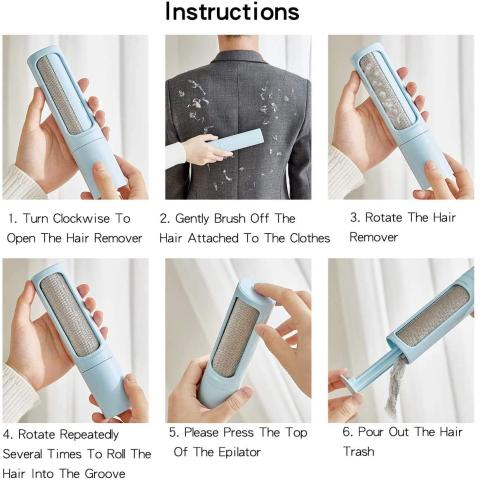 Instructions

1. Turn Clockwise To Open The Hair Remover

2. Gently Brush Off The Hair Attached To The Clothes

3. Rotate The Hair Remover

4. Rotate Repeatedly Several Times To Roll The Hair Into The Groove

5. Please Press The Top Of The Epilator

6. Pour Out The Hair Trash