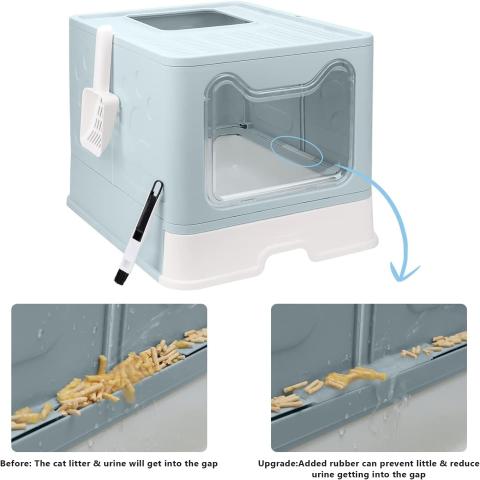 Before: The cat litter & urine will get into the gap

Upgrade:Added rubber can prevent little & reduce urine getting into the gap