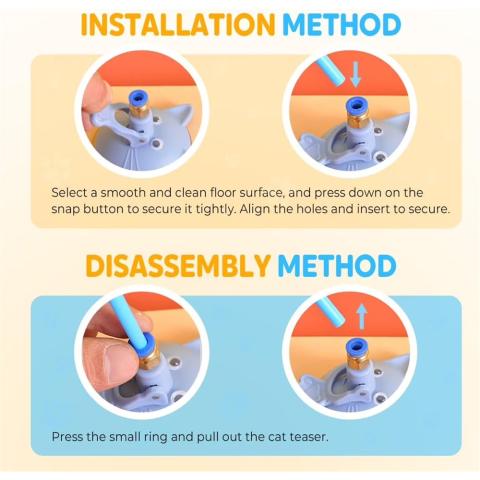 INSTALLATION METHOD

Select a smooth and clean floor surface, and press down on the snap button to secure it tightly. Align the holes and insert to secure.

DISASSEMBLY METHOD

Press the small ring and pull out the cat teaser.